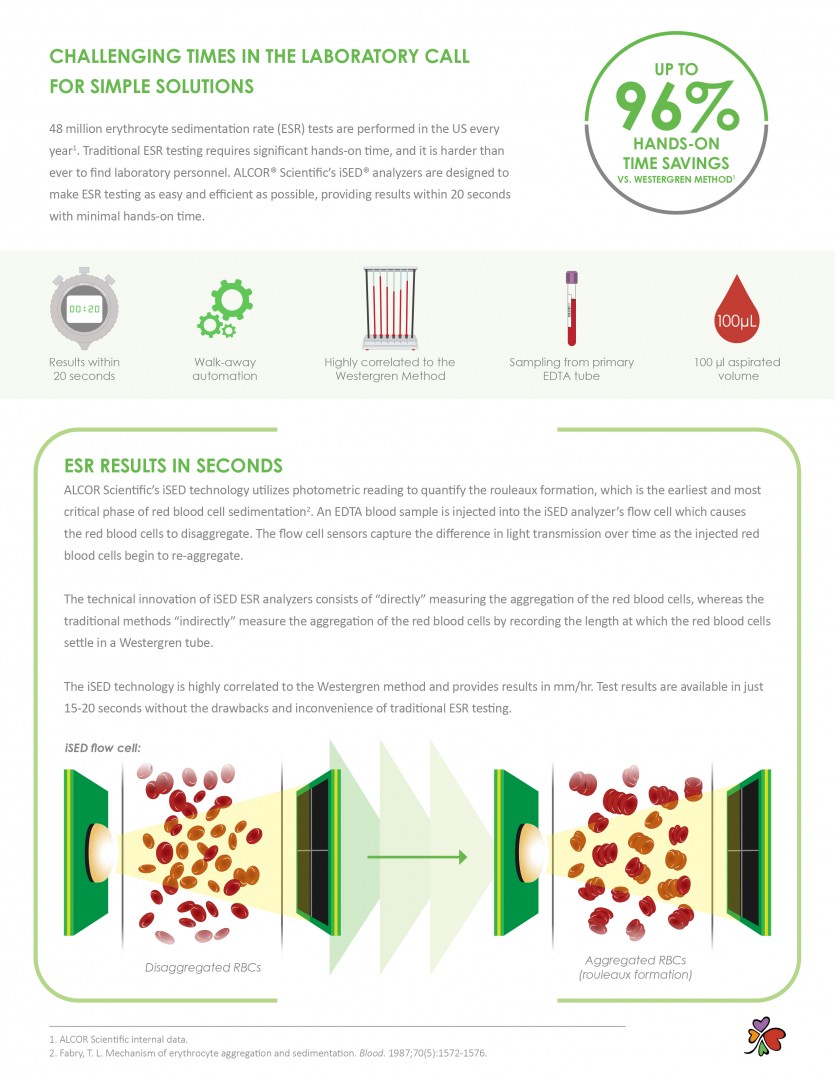 CHALLENGING TIMES IN THE LABORATORY CALL FOR SIMPLE SOLUTIONS

48 million erythrocyte sedimentation rate (ESR) tests are performed in the US every year$^1$. Traditional ESR testing requires significant hands-on time, and it is harder than ever to find laboratory personnel. ALCOR® Scientific's iSED® analyzers are designed to make ESR testing as easy and efficient as possible, providing results within 20 seconds with minimal hands-on time.

UP TO 96% HANDS-ON TIME SAVINGS VS. WESTERGREN METHOD$^1$

00:20

Results within 20 seconds

Walk-away automation

Highly correlated to the Westergren Method

Sampling from primary EDTA tube

100µL

100 µl aspirated volume

ESR RESULTS IN SECONDS

ALCOR Scientific's iSED technology utilizes photometric reading to quantify the rouleaux formation, which is the earliest and most critical phase of red blood cell sedimentation$^2$. An EDTA blood sample is injected into the iSED analyzer's flow cell which causes the red blood cells to disaggregate. The flow cell sensors capture the difference in light transmission over time as the injected red blood cells begin to re-aggregate.

The technical innovation of iSED ESR analyzers consists of "directly" measuring the aggregation of the red blood cells, whereas the traditional methods "indirectly" measure the aggregation of the red blood cells by recording the length at which the red blood cells settle in a Westergren tube.

The iSED technology is highly correlated to the Westergren method and provides results in mm/hr. Test results are available in just 15-20 seconds without the drawbacks and inconvenience of traditional ESR testing.

iSED flow cell:

Disaggregated RBCs

Aggregated RBCs (rouleaux formation)

1. ALCOR Scientific internal data.
2. Fabry, T. L. Mechanism of erythrocyte aggregation and sedimentation. Blood. 1987;70(5):1572-1576.